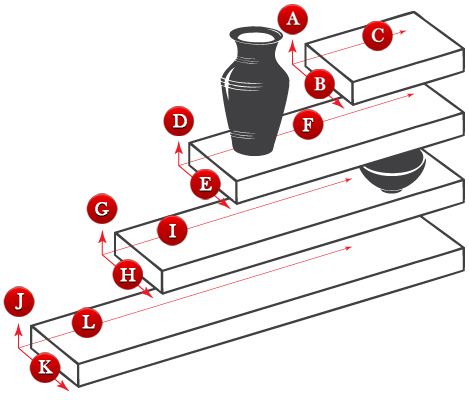 A
C
B
D
F
E
G
I
H
J
L
K