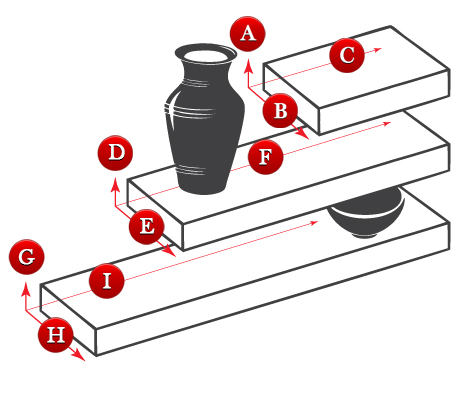 A
C
B
D
F
E
G
I
H